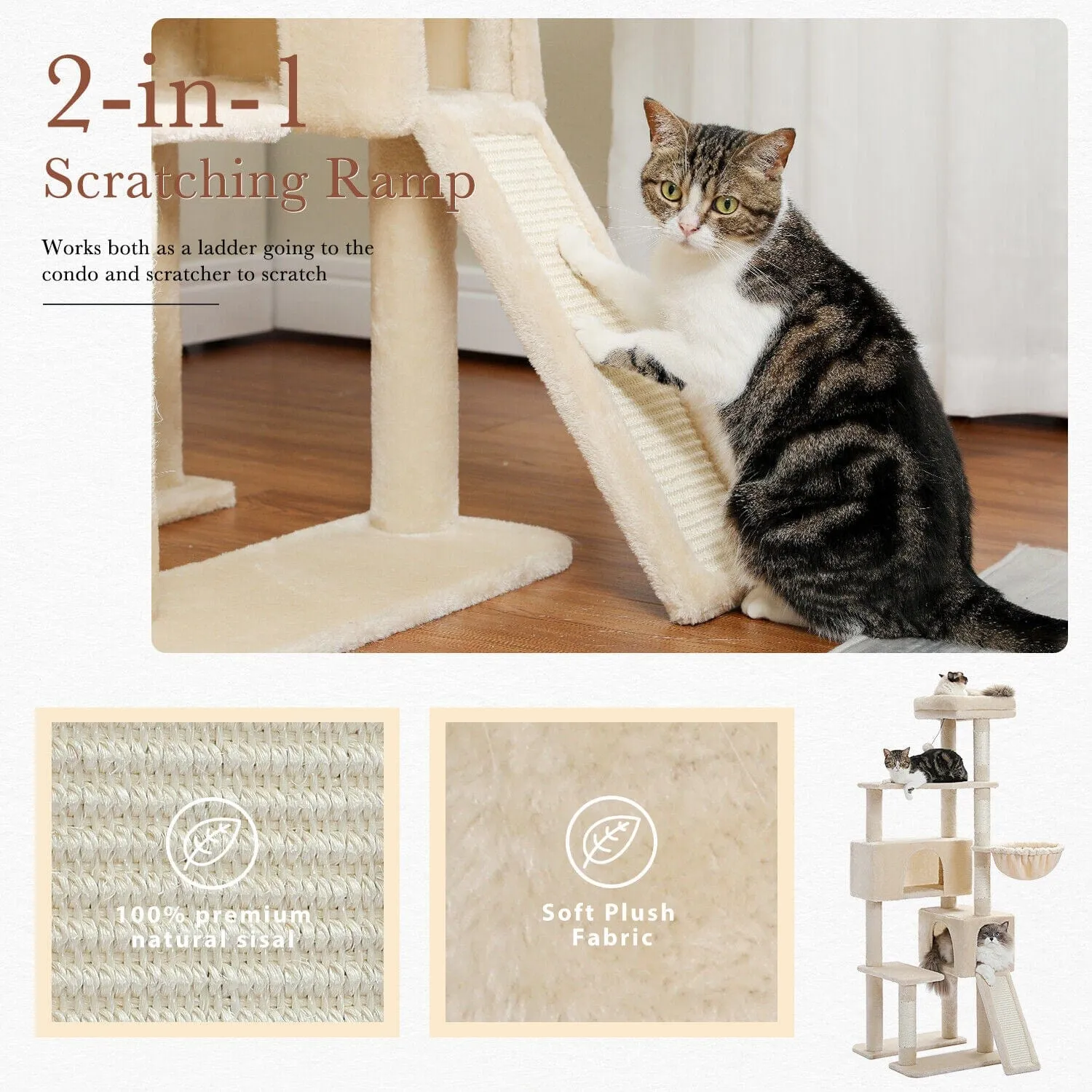 2-in-1
Scratching Ramp

Works both as a ladder going to the condo and scratcher to scratch

100% premium natural sisal

Soft Plush Fabric